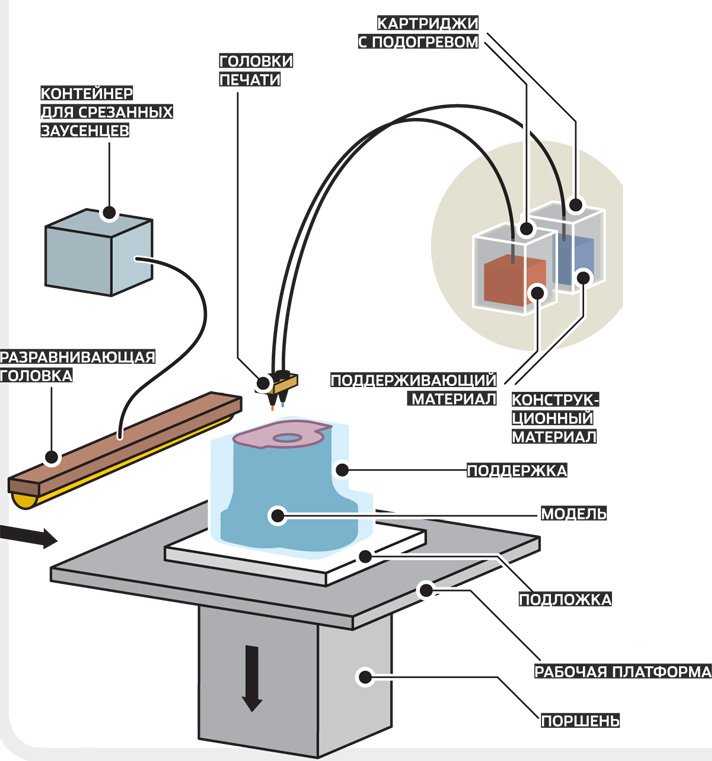 КАРТРИДЖИ С ПОДОГРЕВОМ

ГОЛОВКИ ПЕЧАТИ

КОНТЕЙНЕР ДЛЯ СРЕЗАННЫХ ЗАУСЕНЦЕВ

РАЗРАВНИВАЮЩАЯ ГОЛОВКА

ПОДДЕРЖИВАЮЩИЙ МАТЕРИАЛ

КОНСТРУКЦИОННЫЙ МАТЕРИАЛ

ПОДДЕРЖКА

МОДЕЛЬ

ПОДЛОЖКА

РАБОЧАЯ ПЛАТФОРМА

ПОРШЕНЬ